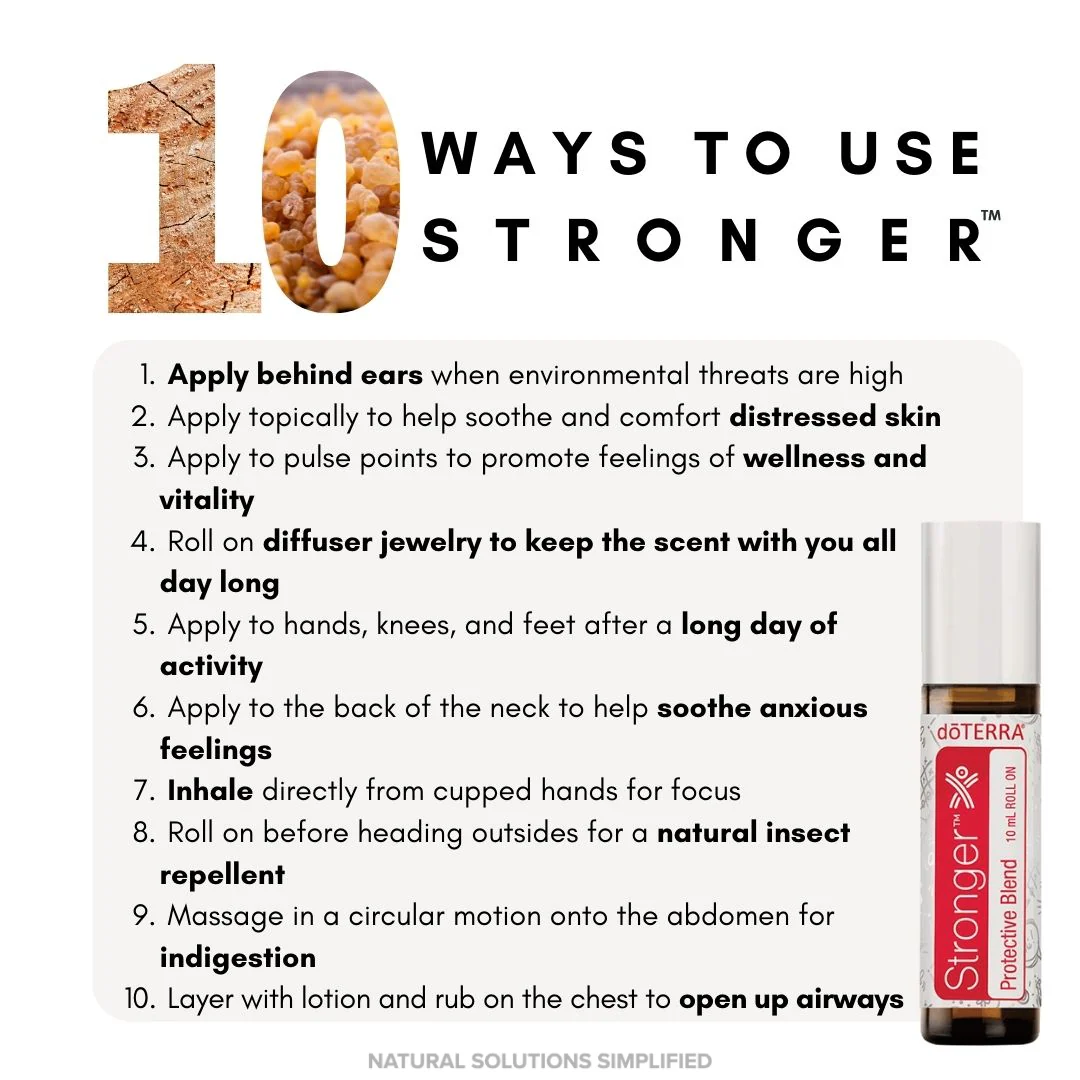 10 WAYS TO USE STRONGER™

1. Apply behind ears when environmental threats are high
2. Apply topically to help soothe and comfort distressed skin
3. Apply to pulse points to promote feelings of wellness and vitality
4. Roll on diffuser jewelry to keep the scent with you all day long
5. Apply to hands, knees, and feet after a long day of activity
6. Apply to the back of the neck to help soothe anxious feelings
7. Inhale directly from cupped hands for focus
8. Roll on before heading outsides for a natural insect repellent
9. Massage in a circular motion onto the abdomen for indigestion
10. Layer with lotion and rub on the chest to open up airways

dōTERRA
Stronger™
Protective Blend
10 mL ROLL ON

NATURAL SOLUTIONS SIMPLIFIED