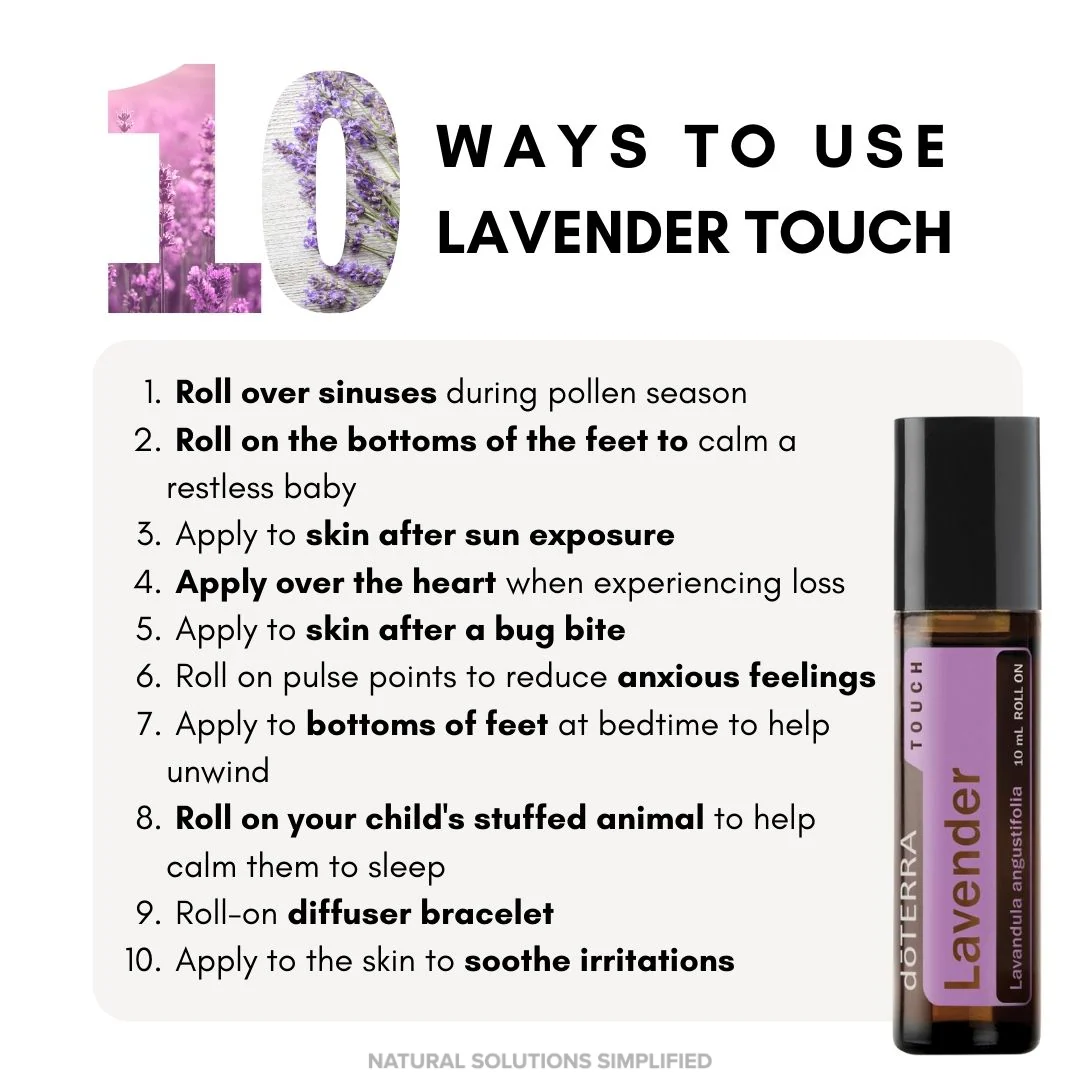 10 WAYS TO USE LAVENDER TOUCH

1. Roll over sinuses during pollen season
2. Roll on the bottoms of the feet to calm a restless baby
3. Apply to skin after sun exposure
4. Apply over the heart when experiencing loss
5. Apply to skin after a bug bite
6. Roll on pulse points to reduce anxious feelings
7. Apply to bottoms of feet at bedtime to help unwind
8. Roll on your child's stuffed animal to help calm them to sleep
9. Roll-on diffuser bracelet
10. Apply to the skin to soothe irritations

dōTERRA TOUCH Lavender Lavandula angustifolia 10 mL ROLL ON

NATURAL SOLUTIONS SIMPLIFIED